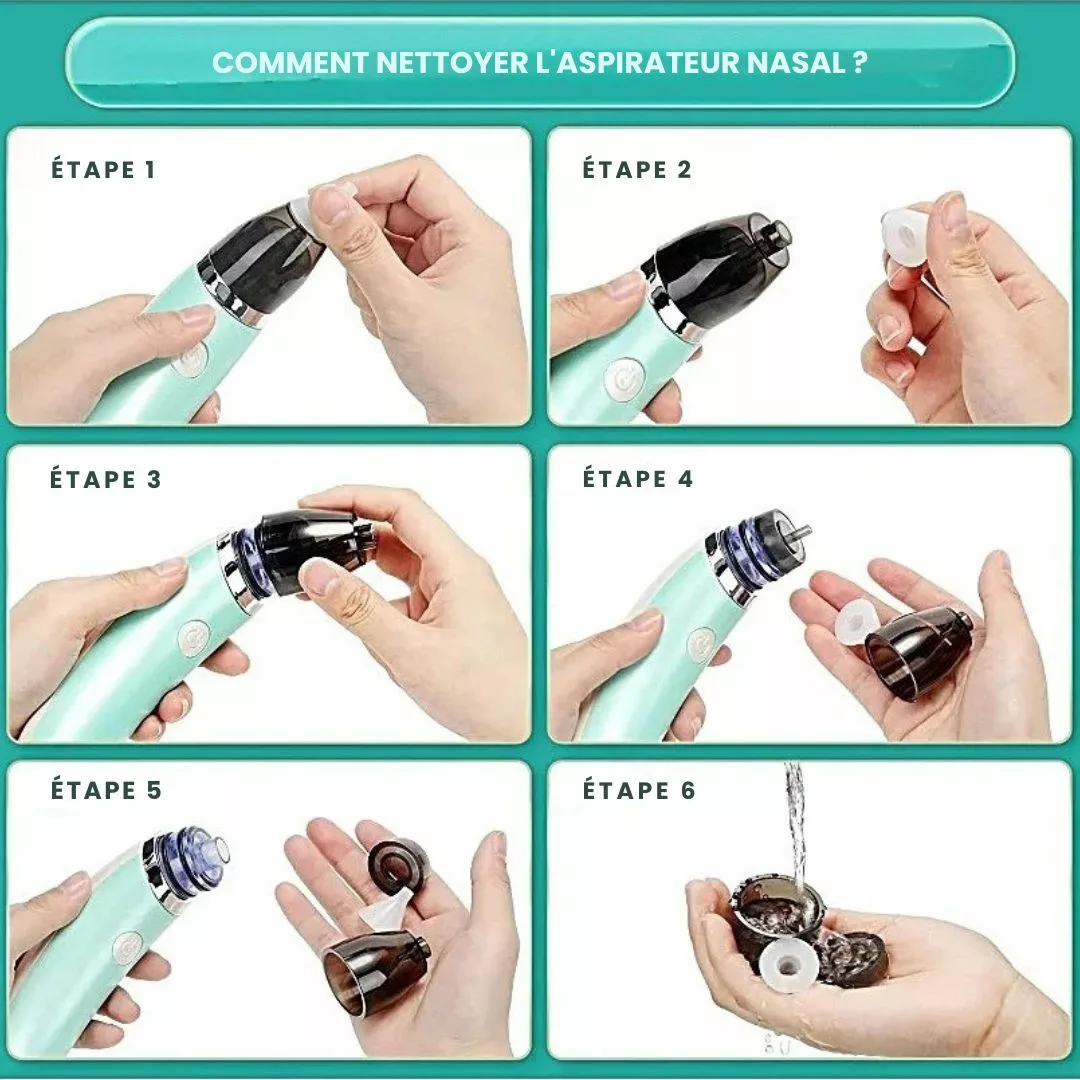 COMMENT NETTOYER L'ASPIRATEUR NASAL ?

ÉTAPE 1

ÉTAPE 2

ÉTAPE 3

ÉTAPE 4

ÉTAPE 5

ÉTAPE 6