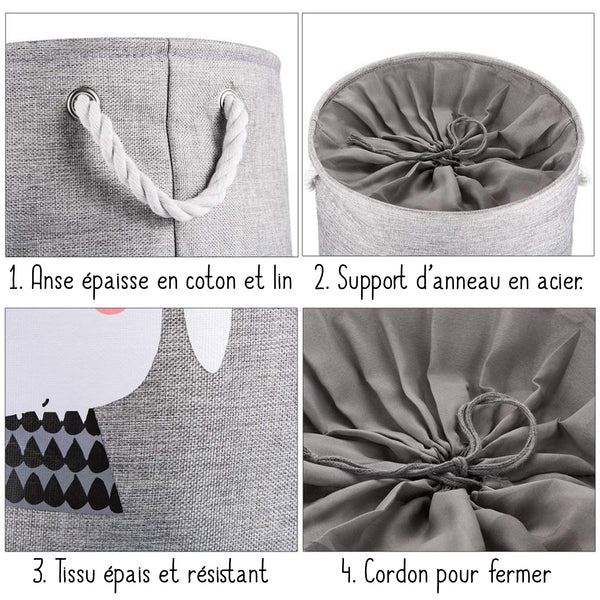 1. Anse épaisse en coton et lin

2. Support d'anneau en acier.

3. Tissu épais et résistant

4. Cordon pour fermer