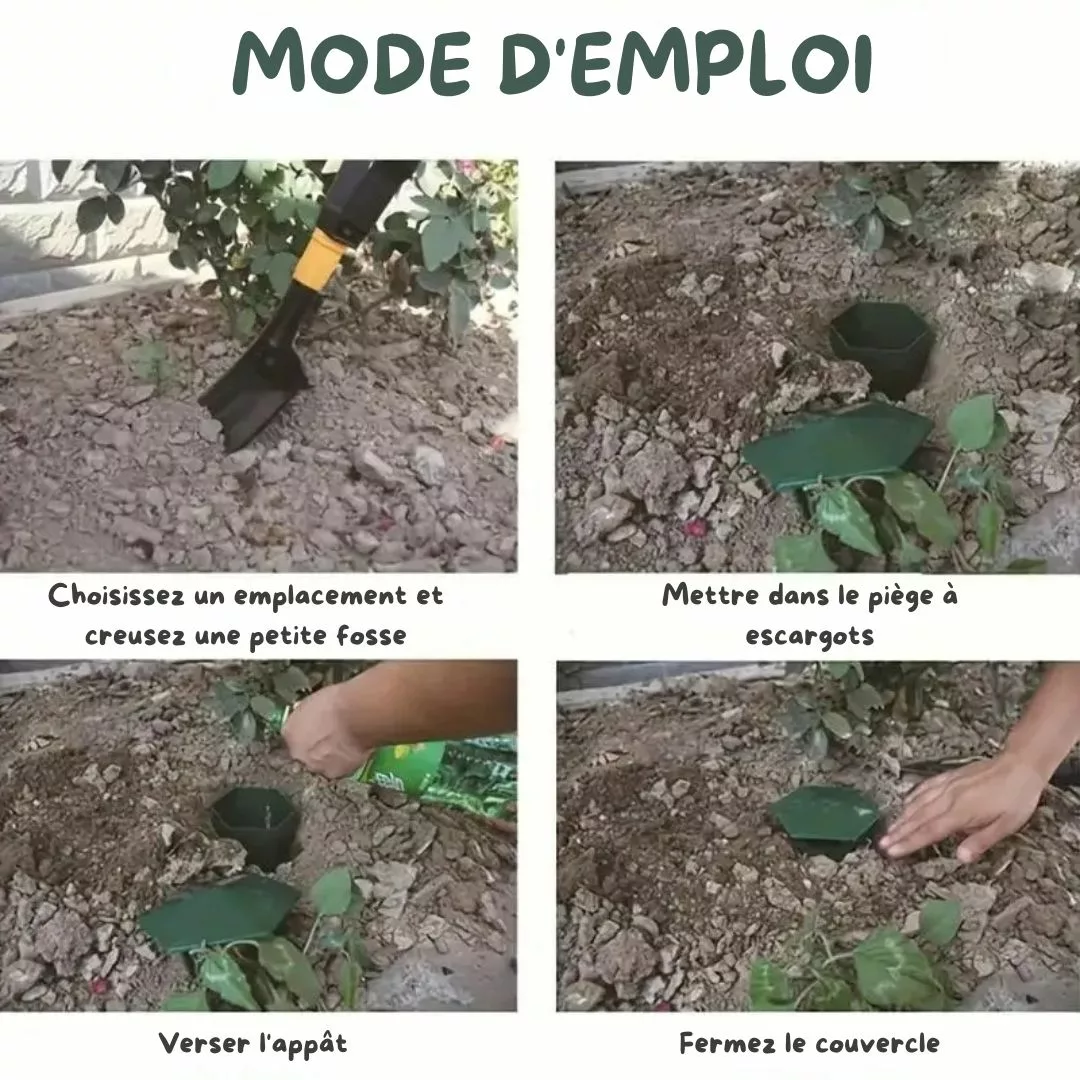 MODE D'EMPLOI

Choisissez un emplacement et creusez une petite fosse

Mettre dans le piège à escargots

Verser l'appât

Fermez le couvercle